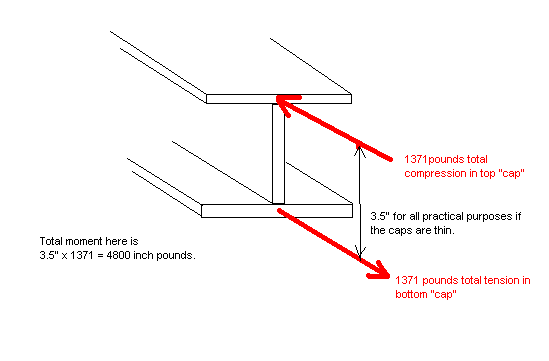 1371pounds total compression in top "cap"

3.5" for all practical purposes if the caps are thin.

Total moment here is
3.5" x 1371 = 4800 inch pounds.

1371 pounds total tension in bottom "cap"