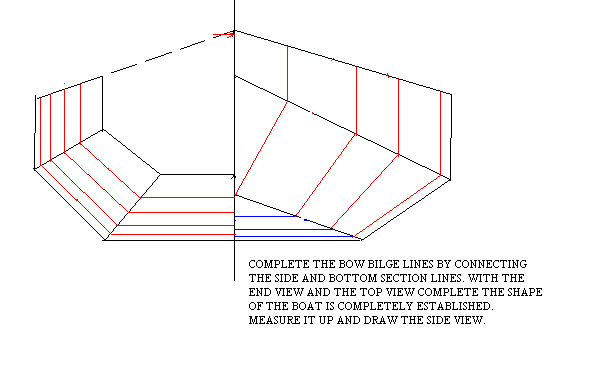 COMPLETE THE BOW BILGE LINES BY CONNECTING THE SIDE AND BOTTOM SECTION LINES. WITH THE END VIEW AND THE TOP VIEW COMPLETE THE SHAPE OF THE BOAT IS COMPLETELY ESTABLISHED. MEASURE IT UP AND DRAW THE SIDE VIEW.