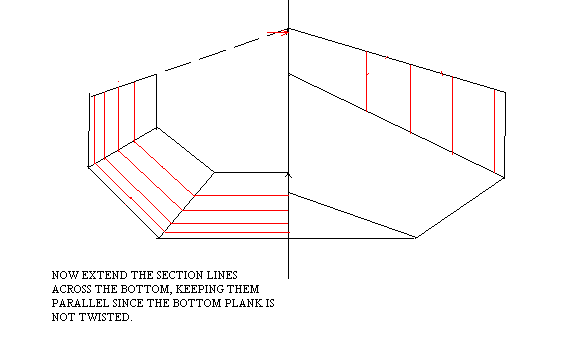 NOW EXTEND THE SECTION LINES ACROSS THE BOTTOM, KEEPING THEM PARALLEL SINCE THE BOTTOM PLANK IS NOT TWISTED.